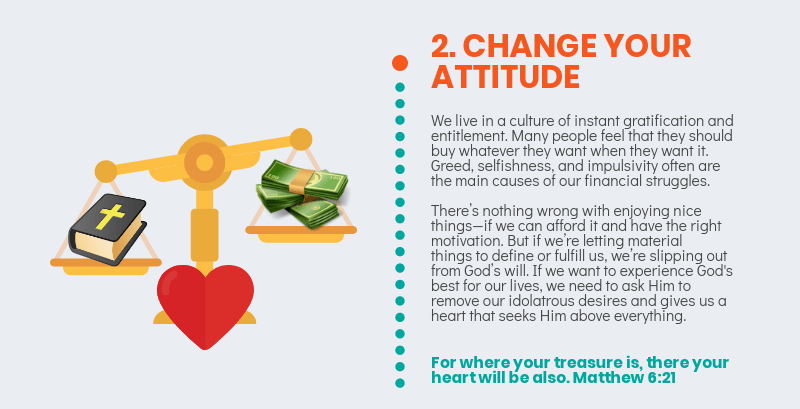 2. CHANGE YOUR ATTITUDE

We live in a culture of instant gratification and entitlement. Many people feel that they should buy whatever they want when they want it. Greed, selfishness, and impulsivity often are the main causes of our financial struggles.

There's nothing wrong with enjoying nice things—if we can afford it and have the right motivation. But if we're letting material things to define or fulfill us, we're slipping out from God's will. If we want to experience God's best for our lives, we need to ask Him to remove our idolatrous desires and gives us a heart that seeks Him above everything.

For where your treasure is, there your heart will be also. Matthew 6:21