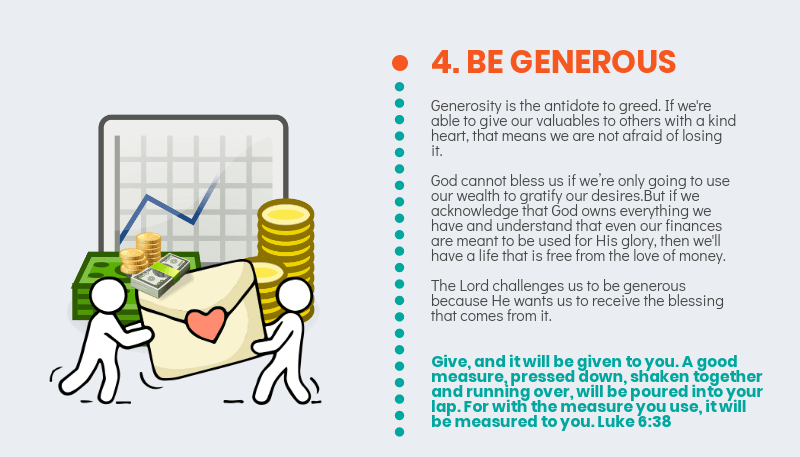 4. BE GENEROUS

Generosity is the antidote to greed. If we're able to give our valuables to others with a kind heart, that means we are not afraid of losing it.

God cannot bless us if we're only going to use our wealth to gratify our desires.But if we acknowledge that God owns everything we have and understand that even our finances are meant to be used for His glory, then we'll have a life that is free from the love of money.

The Lord challenges us to be generous because He wants us to receive the blessing that comes from it.

Give, and it will be given to you. A good measure, pressed down, shaken together and running over, will be poured into your lap. For with the measure you use, it will be measured to you. Luke 6:38