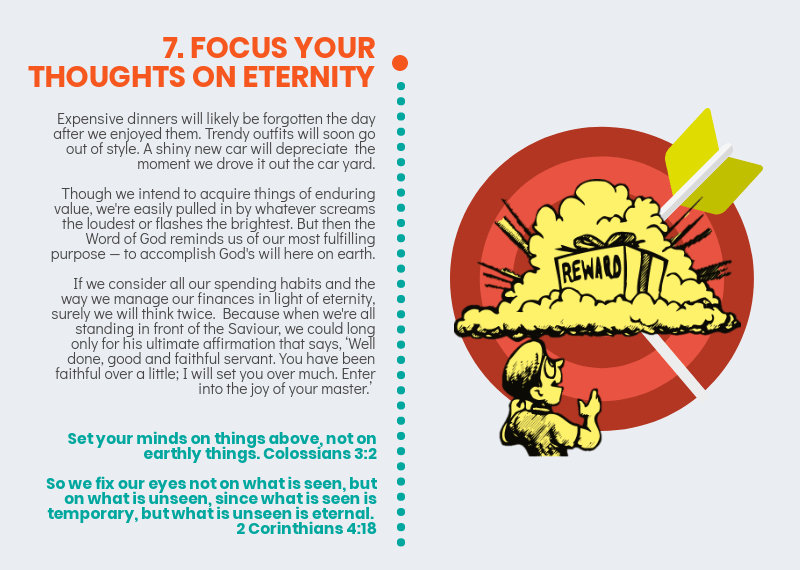 7. FOCUS YOUR THOUGHTS ON ETERNITY

Expensive dinners will likely be forgotten the day after we enjoyed them. Trendy outfits will soon go out of style. A shiny new car will depreciate the moment we drove it out the car yard.

Though we intend to acquire things of enduring value, we're easily pulled in by whatever screams the loudest or flashes the brightest. But then the Word of God reminds us of our most fulfilling purpose — to accomplish God's will here on earth.

If we consider all our spending habits and the way we manage our finances in light of eternity, surely we will think twice. Because when we're all standing in front of the Saviour, we could long only for his ultimate affirmation that says, 'Well done, good and faithful servant. You have been faithful over a little; I will set you over much. Enter into the joy of your master.'

Set your minds on things above, not on earthly things. Colossians 3:2

So we fix our eyes not on what is seen, but on what is unseen, since what is seen is temporary, but what is unseen is eternal. 2 Corinthians 4:18

REWARD