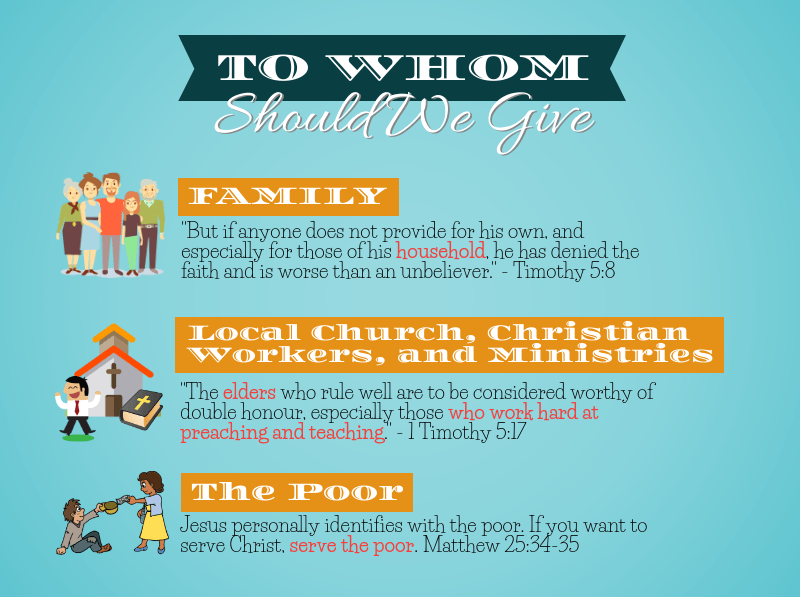 TO WHOM
Should We Give

FAMILY
"But if anyone does not provide for his own, and especially for those of his household, he has denied the faith and is worse than an unbeliever." - Timothy 5:8

Local Church, Christian Workers, and Ministries
"The elders who rule well are to be considered worthy of double honour, especially those who work hard at preaching and teaching." - 1 Timothy 5:17

The Poor
Jesus personally identifies with the poor. If you want to serve Christ, serve the poor. Matthew 25:34-35