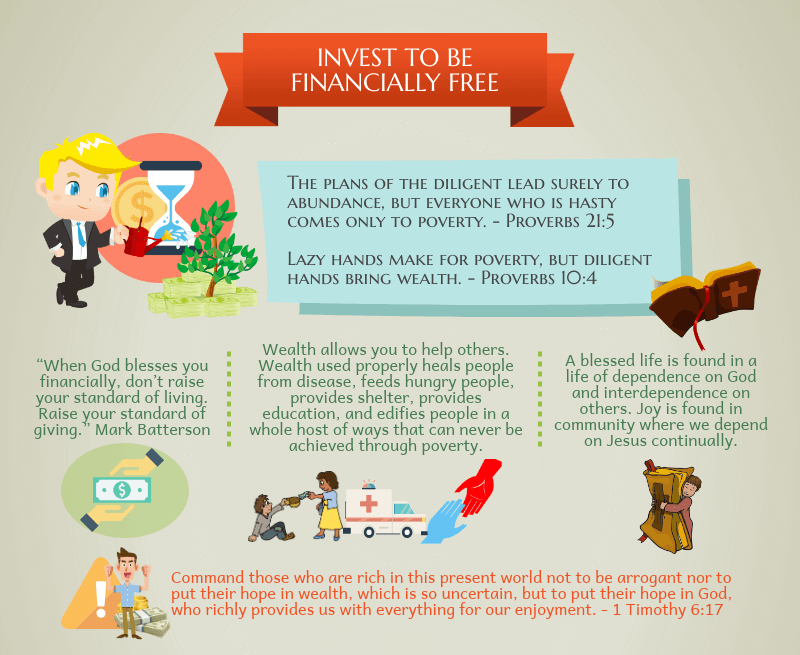 INVEST TO BE FINANCIALLY FREE

The plans of the diligent lead surely to abundance, but everyone who is hasty comes only to poverty. - Proverbs 21:5

Lazy hands make for poverty, but diligent hands bring wealth. - Proverbs 10:4

"When God blesses you financially, don't raise your standard of living. Raise your standard of giving." Mark Batterson

Wealth allows you to help others. Wealth used properly heals people from disease, feeds hungry people, provides shelter, provides education, and edifies people in a whole host of ways that can never be achieved through poverty.

A blessed life is found in a life of dependence on God and interdependence on others. Joy is found in community where we depend on Jesus continually.

Command those who are rich in this present world not to be arrogant nor to put their hope in wealth, which is so uncertain, but to put their hope in God, who richly provides us with everything for our enjoyment. - 1 Timothy 6:17