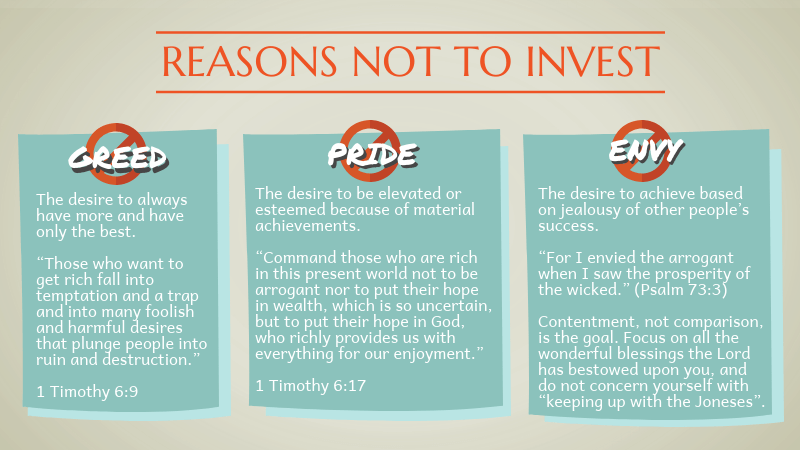 REASONS NOT TO INVEST

GREED

The desire to always have more and have only the best.

“Those who want to get rich fall into temptation and a trap and into many foolish and harmful desires that plunge people into ruin and destruction.”

1 Timothy 6:9

PRIDE

The desire to be elevated or esteemed because of material achievements.

“Command those who are rich in this present world not to be arrogant nor to put their hope in wealth, which is so uncertain, but to put their hope in God, who richly provides us with everything for our enjoyment.”

1 Timothy 6:17

ENVY

The desire to achieve based on jealousy of other people’s success.

“For I envied the arrogant when I saw the prosperity of the wicked.” (Psalm 73:3)

Contentment, not comparison, is the goal. Focus on all the wonderful blessings the Lord has bestowed upon you, and do not concern yourself with “keeping up with the Joneses”.