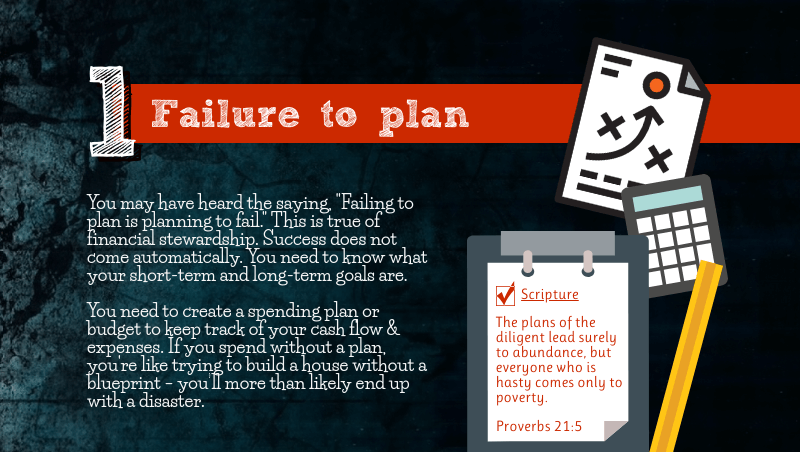 1 Failure to plan

You may have heard the saying, "Failing to plan is planning to fail." This is true of financial stewardship. Success does not come automatically. You need to know what your short-term and long-term goals are.

You need to create a spending plan or budget to keep track of your cash flow & expenses. If you spend without a plan, you're like trying to build a house without a blueprint - you'll more than likely end up with a disaster.

Scripture

The plans of the diligent lead surely to abundance, but everyone who is hasty comes only to poverty.

Proverbs 21:5