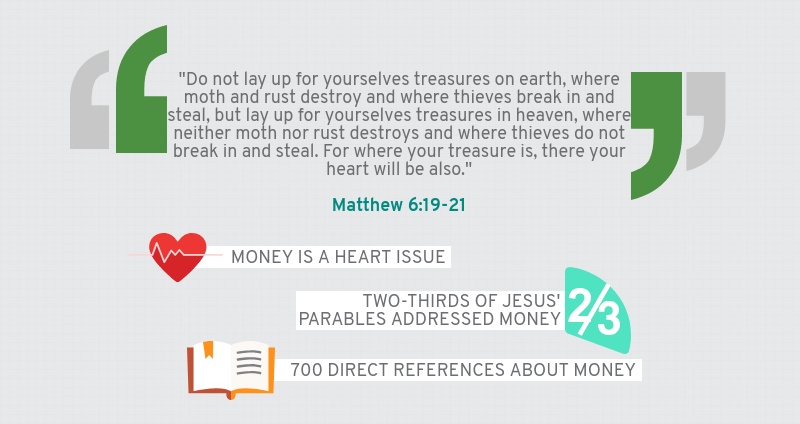 "Do not lay up for yourselves treasures on earth, where moth and rust destroy and where thieves break in and steal, but lay up for yourselves treasures in heaven, where neither moth nor rust destroys and where thieves do not break in and steal. For where your treasure is, there your heart will be also."

Matthew 6:19-21

MONEY IS A HEART ISSUE

TWO-THIRDS OF JESUS' PARABLES ADDRESSED MONEY

2/3

700 DIRECT REFERENCES ABOUT MONEY