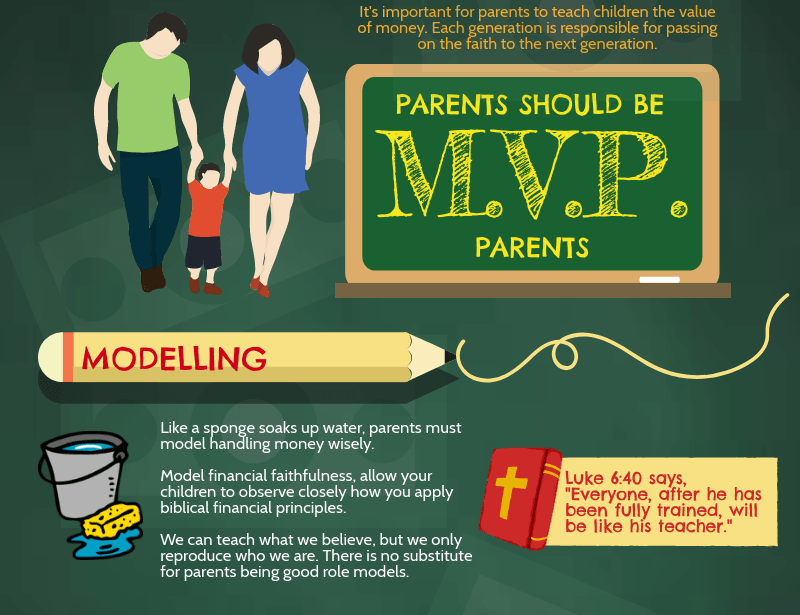 It's important for parents to teach children the value of money. Each generation is responsible for passing on the faith to the next generation.

PARENTS SHOULD BE

M.V.P.

PARENTS

MODELLING

Like a sponge soaks up water, parents must model handling money wisely.

Model financial faithfulness, allow your children to observe closely how you apply biblical financial principles.

We can teach what we believe, but we only reproduce who we are. There is no substitute for parents being good role models.

Luke 6:40 says, "Everyone, after he has been fully trained, will be like his teacher."