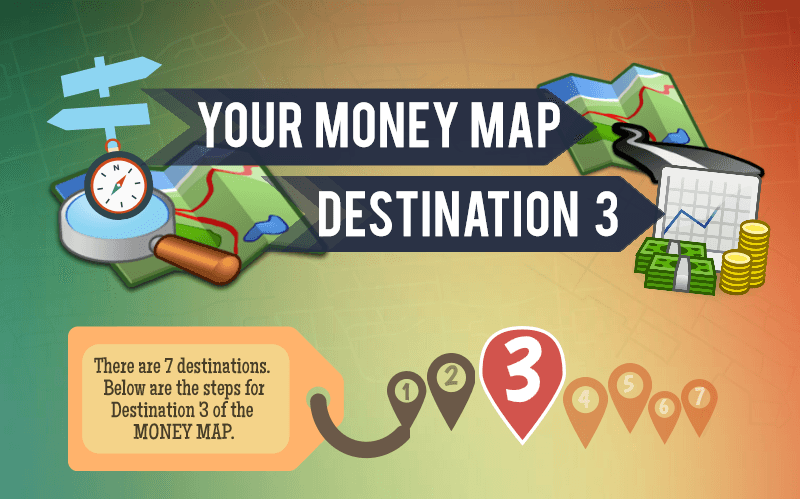 YOUR MONEY MAP

DESTINATION 3

There are 7 destinations. Below are the steps for Destination 3 of the MONEY MAP.

1 2 3 4 5 6 7