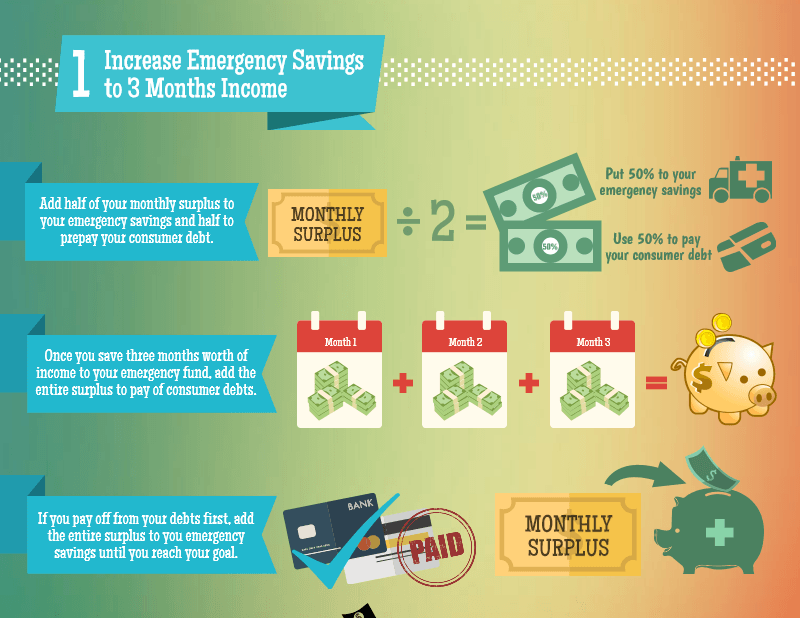 1 Increase Emergency Savings to 3 Months Income

Add half of your monthly surplus to your emergency savings and half to prepay your consumer debt.

MONTHLY SURPLUS ÷ 2 =

50%

50%

Put 50% to your emergency savings

Use 50% to pay your consumer debt

Once you save three months worth of income to your emergency fund, add the entire surplus to pay of consumer debts.

Month 1 + Month 2 + Month 3 =

$

If you pay off from your debts first, add the entire surplus to you emergency savings until you reach your goal.

BANK

PAID

MONTHLY SURPLUS

$