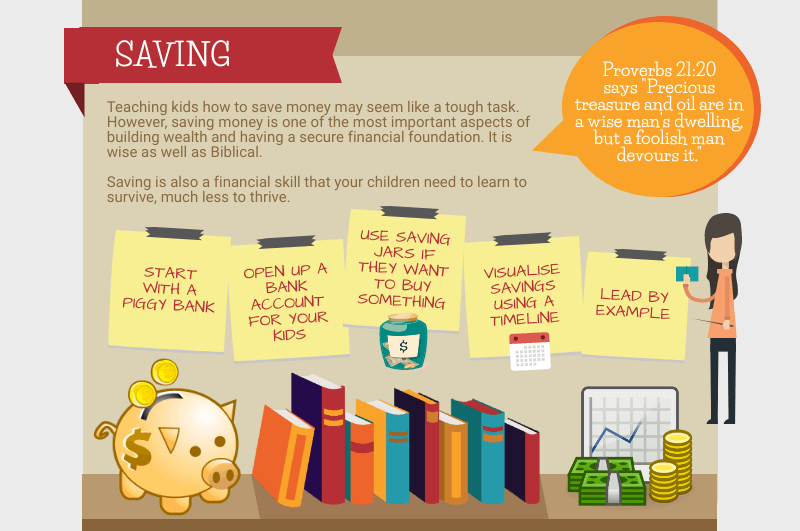 SAVING

Teaching kids how to save money may seem like a tough task. However, saving money is one of the most important aspects of building wealth and having a secure financial foundation. It is wise as well as Biblical.

Saving is also a financial skill that your children need to learn to survive, much less to thrive.

Proverbs 21:20 says "Precious treasure and oil are in a wise man's dwelling, but a foolish man devours it."

START WITH A PIGGY BANK

OPEN UP A BANK ACCOUNT FOR YOUR KIDS

USE SAVING JARS IF THEY WANT TO BUY SOMETHING

$

VISUALISE SAVINGS USING A TIMELINE

LEAD BY EXAMPLE

$