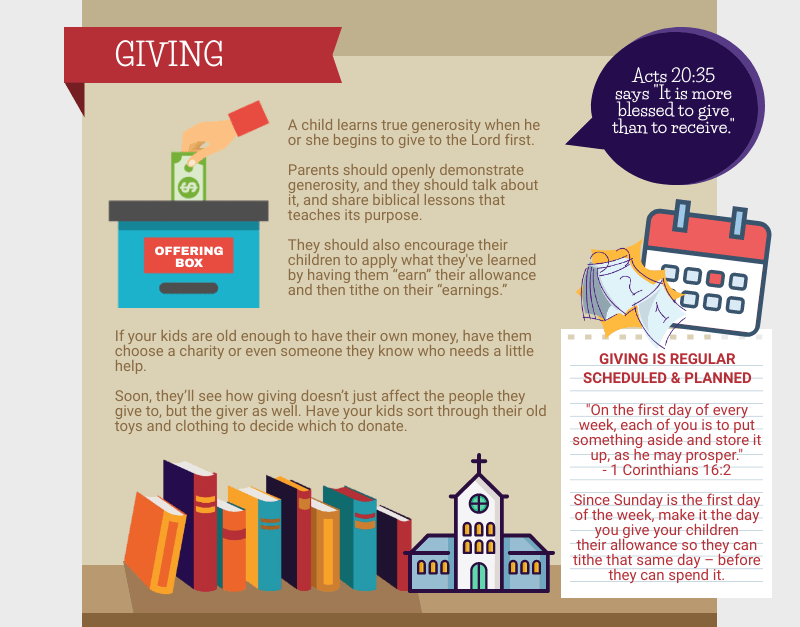 GIVING

Acts 20:35 says "It is more blessed to give than to receive."

OFFERING BOX

A child learns true generosity when he or she begins to give to the Lord first.

Parents should openly demonstrate generosity, and they should talk about it, and share biblical lessons that teaches its purpose.

They should also encourage their children to apply what they've learned by having them "earn" their allowance and then tithe on their "earnings."

If your kids are old enough to have their own money, have them choose a charity or even someone they know who needs a little help.

Soon, they'll see how giving doesn't just affect the people they give to, but the giver as well. Have your kids sort through their old toys and clothing to decide which to donate.

GIVING IS REGULAR SCHEDULED & PLANNED

"On the first day of every week, each of you is to put something aside and store it up, as he may prosper." - 1 Corinthians 16:2

Since Sunday is the first day of the week, make it the day you give your children their allowance so they can tithe that same day – before they can spend it.